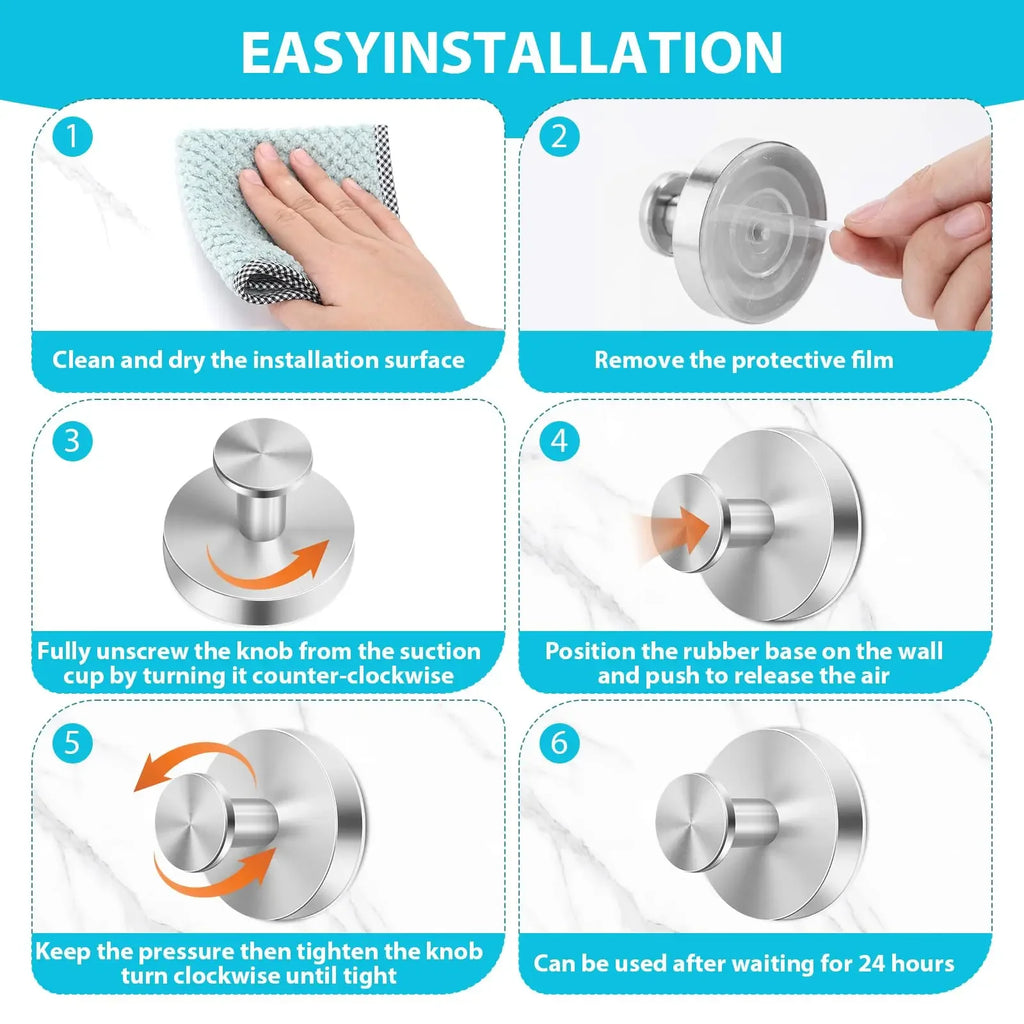 EASYINSTALLATION

1

Clean and dry the installation surface

2

Remove the protective film

3

Fully unscrew the knob from the suction cup by turning it counter-clockwise

4

Position the rubber base on the wall and push to release the air

5

Keep the pressure then tighten the knob turn clockwise until tight

6

Can be used after waiting for 24 hours